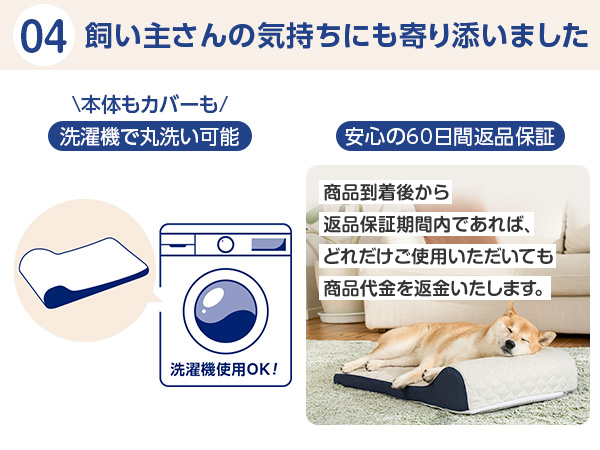 04 飼い主さんの気持ちにも寄り添いました

\本体もカバーも/
洗濯機で丸洗い可能

洗濯機使用OK!

安心の60日間返品保証

商品到着後から
返品保証期間内であれば、
どれだけご使用いただいても
商品代金を返金いたします。