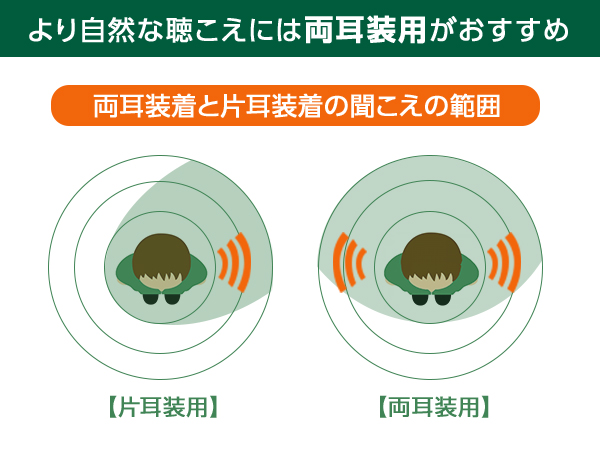 より自然な聴こえには両耳装用がおすすめ

両耳装着と片耳装着の聞こえの範囲

【片耳装用】

【両耳装用】