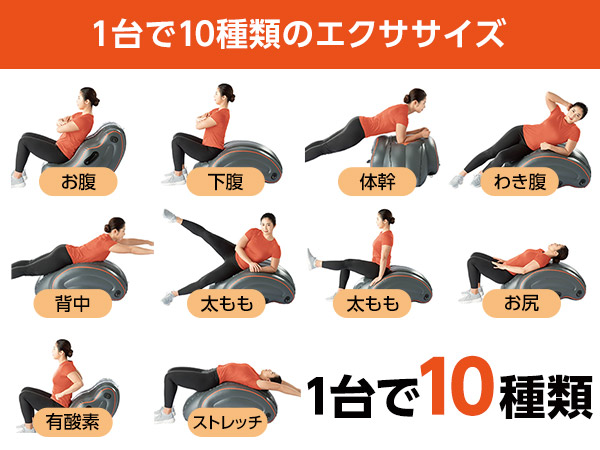 1台で10種類のエクササイズ

お腹

下腹

体幹

わき腹

背中

太もも

太もも

お尻

有酸素

ストレッチ

1台で10種類