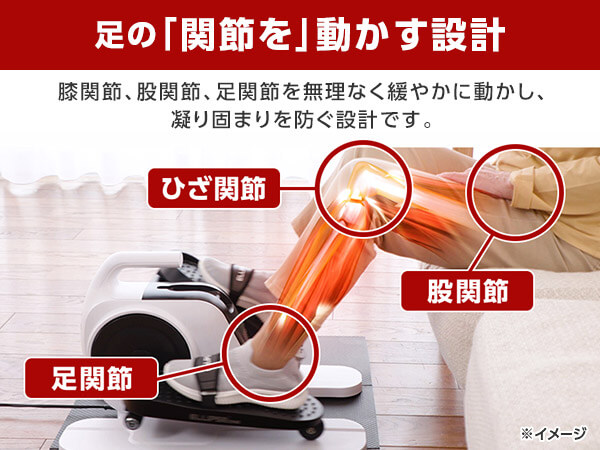 足の「関節を」動かす設計

膝関節、股関節、足関節を無理なく緩やかに動かし、凝り固まりを防ぐ設計です。

ひざ関節

股関節

足関節

※イメージ