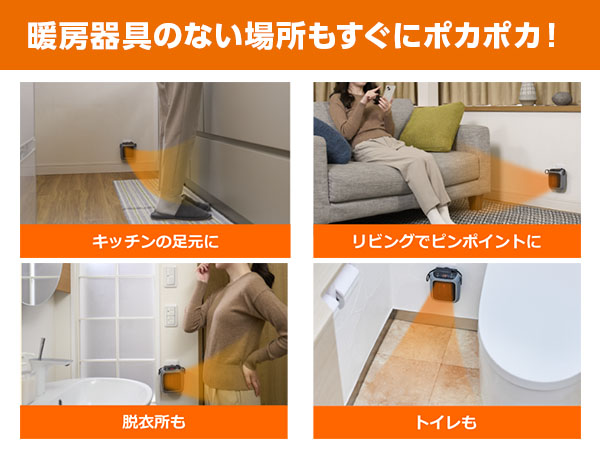 暖房器具のない場所もすぐにポカポカ！

キッチンの足元に

リビングでピンポイントに

脱衣所も

トイレも