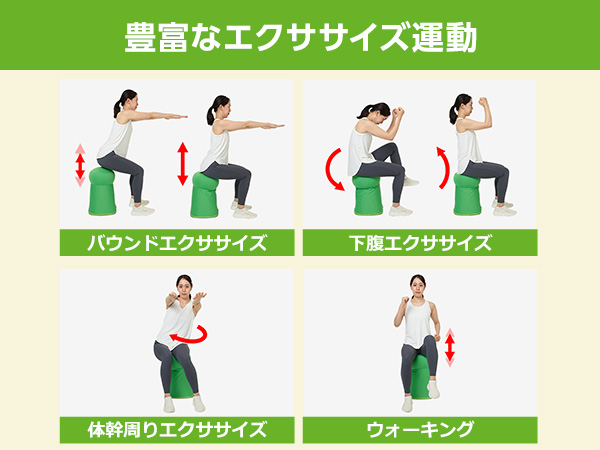 豊富なエクササイズ運動

バウンドエクササイズ

下腹エクササイズ

体幹周りエクササイズ

ウォーキング