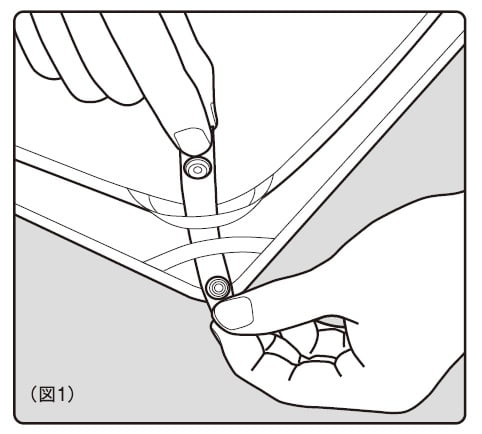 (図1)