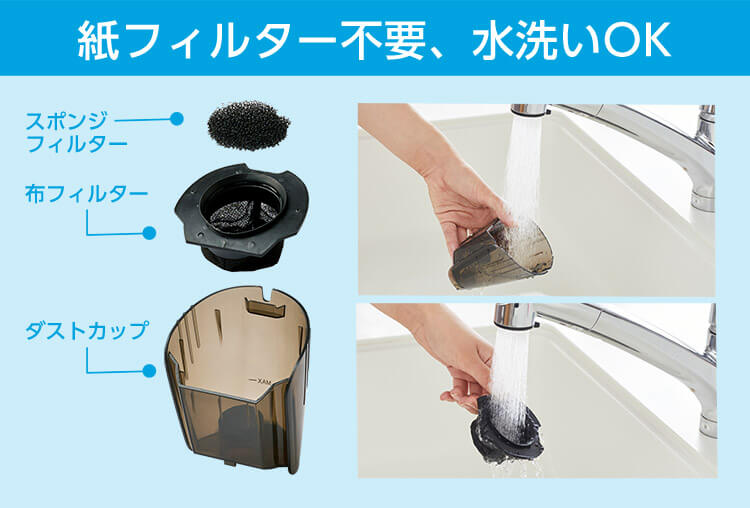 紙フィルター不要、水洗いOK

スポンジフィルター

布フィルター

ダストカップ

MAX