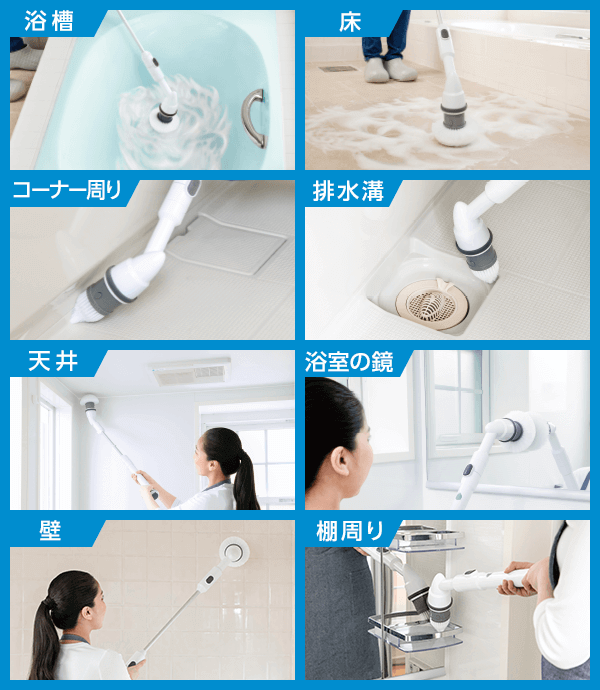 浴槽

床

コーナー周り

排水溝

天井

浴室の鏡

壁

棚周り