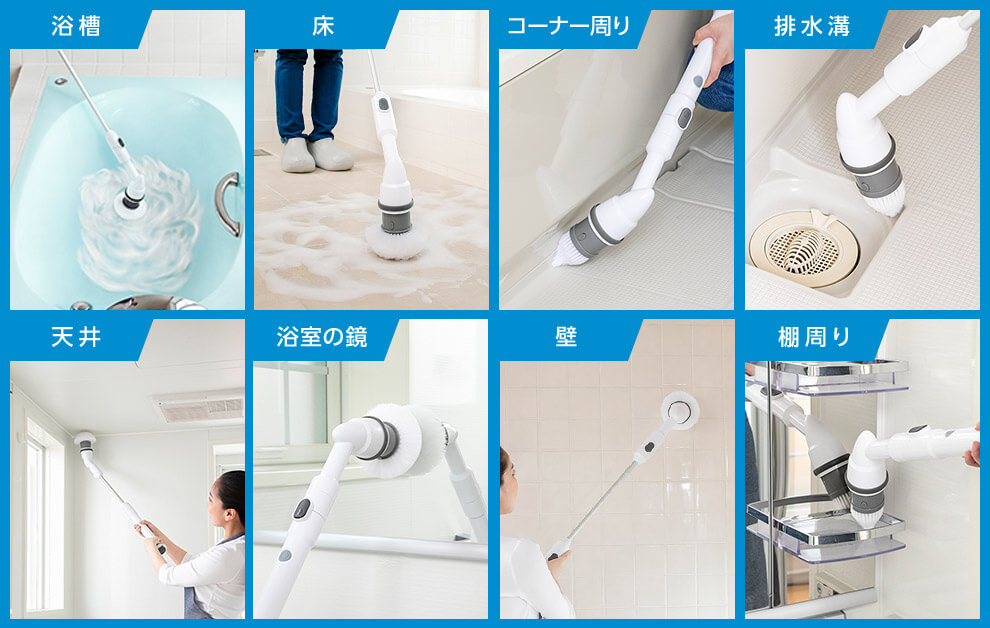 浴槽

床

コーナー周り

排水溝

天井

浴室の鏡

壁

棚周り