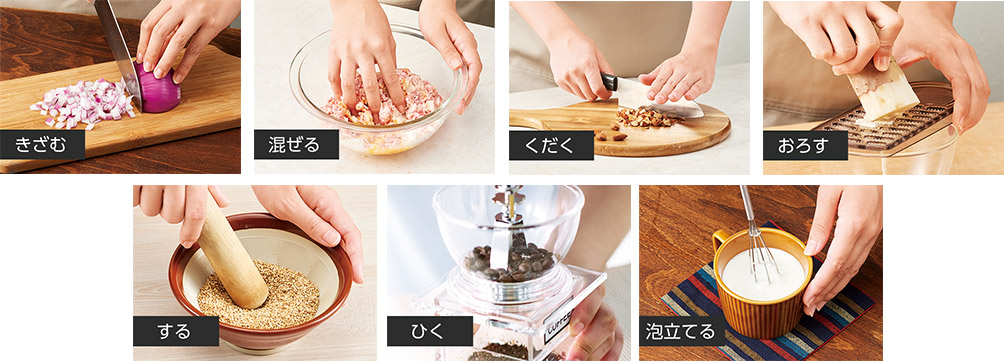 きざむ

混ぜる

くだく

おろす

する

ひく

泡立てる