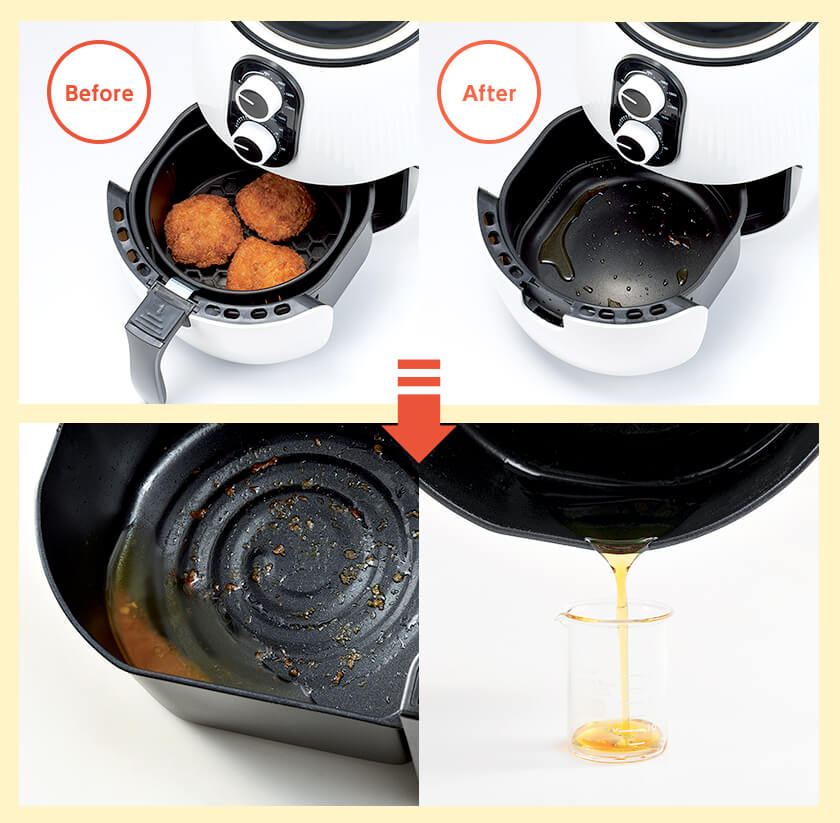 Before

After