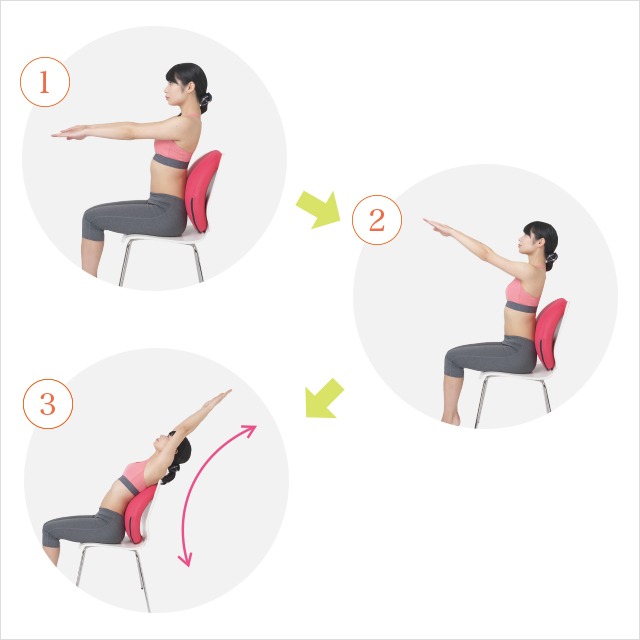 1

2

3