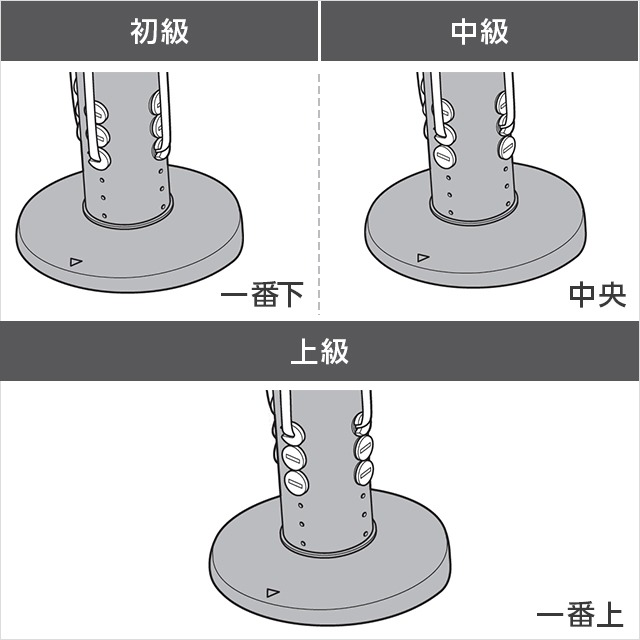 初級

一番下

中級

中央

上級

一番上