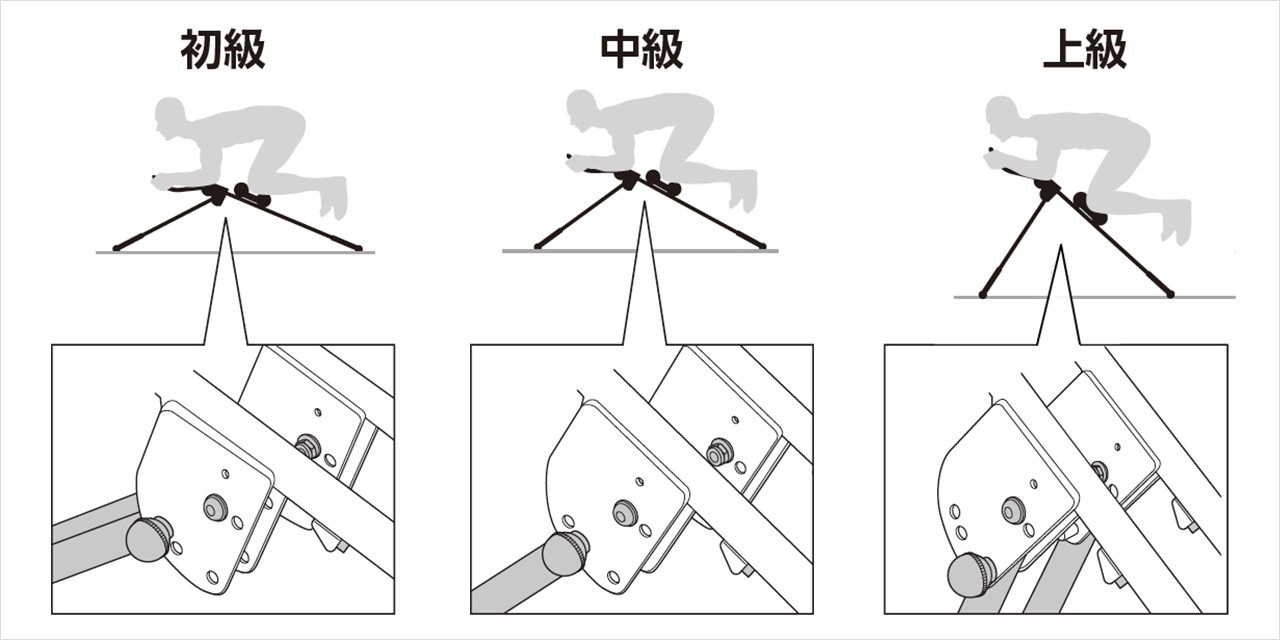 初級

中級

上級