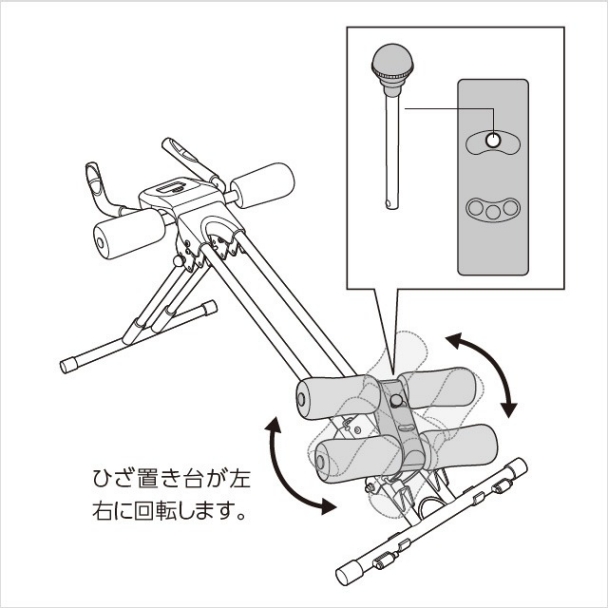 ひざ置き台が左右に回転します。