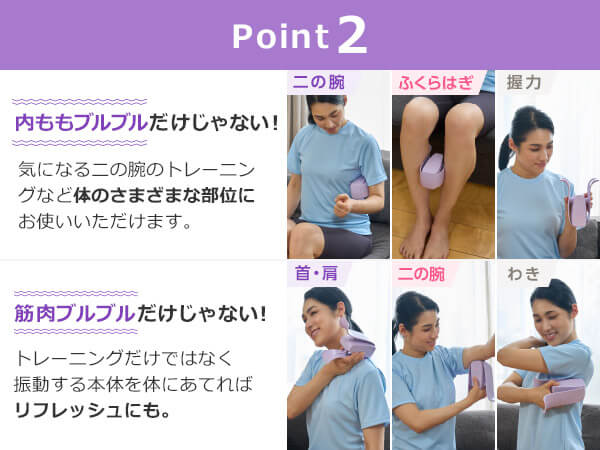 Point 2

内ももブルブルだけじゃない！

気になる二の腕のトレーニングなど体のさまざまな部位にお使いいただけます。

二の腕

ふくらはぎ

握力

筋肉ブルブルだけじゃない！

トレーニングだけではなく振動する本体を体にあてればリフレッシュにも。

首・肩

二の腕

わき