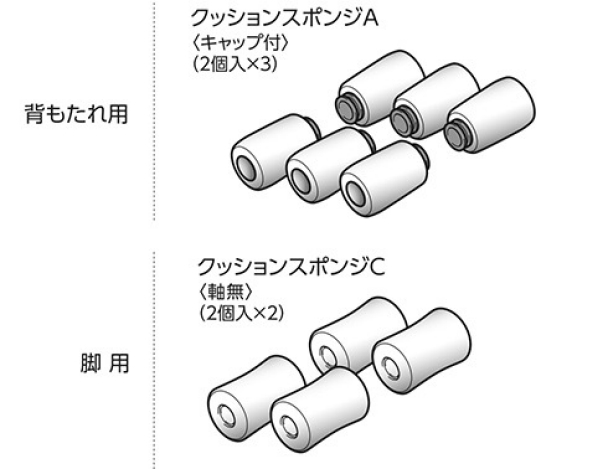 背もたれ用

クッションスポンジA
〈キャップ付〉
(2個入×3)

脚 用

クッションスポンジC
〈軸無〉
(2個入×2)