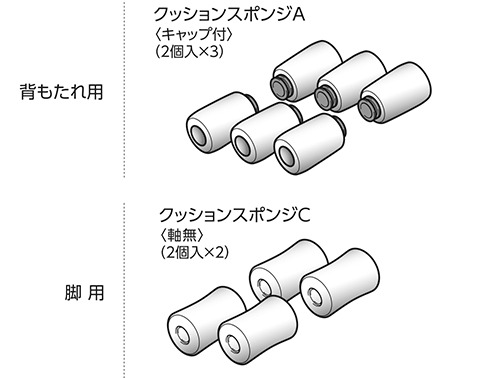 背もたれ用

クッションスポンジA
〈キャップ付〉
(2個入×3)

脚 用

クッションスポンジC
〈軸無〉
(2個入×2)