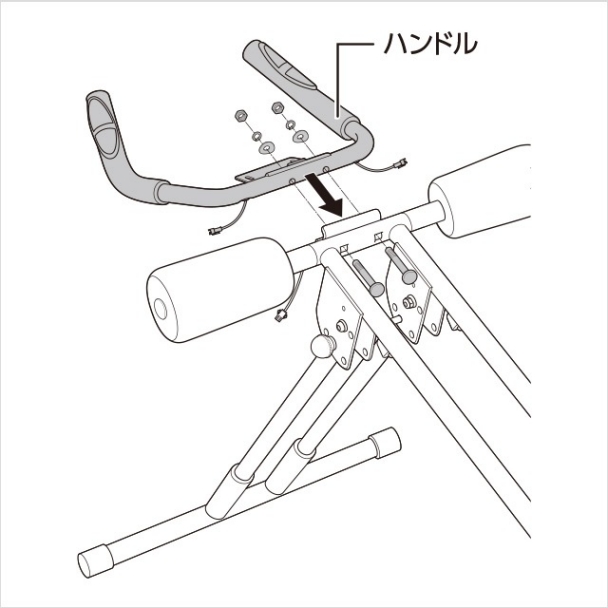 ハンドル