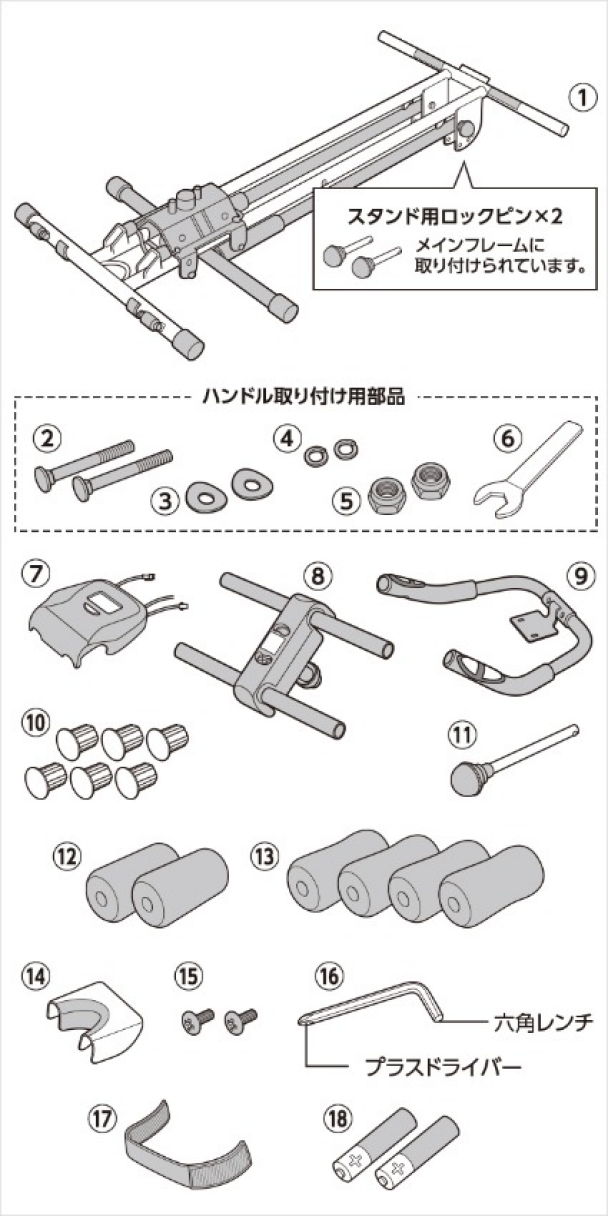 ①

スタンド用ロックピン×2

メインフレームに取り付けられています。

ハンドル取り付け用部品

②

③

④

⑤

⑥

⑦

⑧

⑨

⑩

⑪

⑫

⑬

⑭

⑮

⑯

六角レンチ

プラスドライバー

⑰

⑱