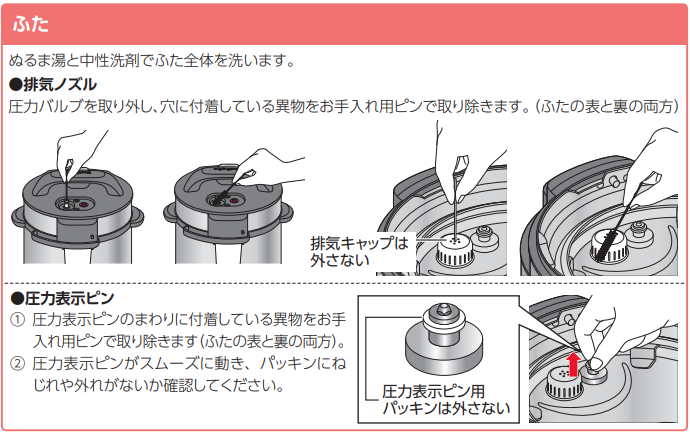 ふた

ぬるま湯と中性洗剤でふた全体を洗います。

●排気ノズル

圧力バルブを取り外し、穴に付着している異物をお手入れ用ピンで取り除きます。(ふたの表と裏の両方)

排気キャップは外さない

●圧力表示ピン

① 圧力表示ピンのまわりに付着している異物をお手入れ用ピンで取り除きます(ふたの表と裏の両方)。

② 圧力表示ピンがスムーズに動き、パッキンにねじれや外れがないか確認してください。

圧力表示ピン用パッキンは外さない