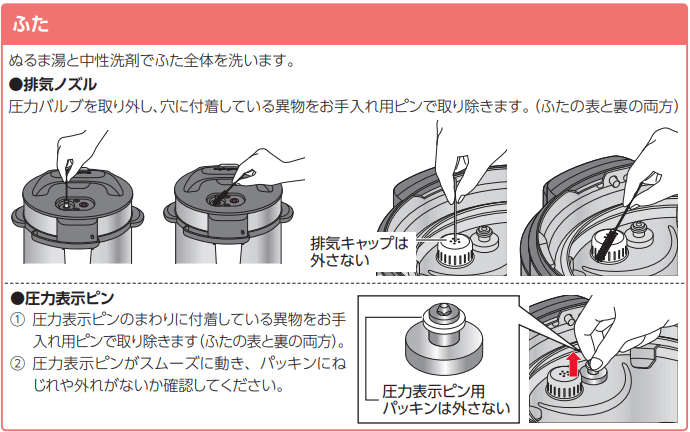 ふた

ぬるま湯と中性洗剤でふた全体を洗います。

●排気ノズル

圧力バルブを取り外し、穴に付着している異物をお手入れ用ピンで取り除きます。(ふたの表と裏の両方)

排気キャップは外さない

●圧力表示ピン

① 圧力表示ピンのまわりに付着している異物をお手入れ用ピンで取り除きます(ふたの表と裏の両方)。

② 圧力表示ピンがスムーズに動き、パッキンにねじれや外れがないか確認してください。

圧力表示ピン用パッキンは外さない