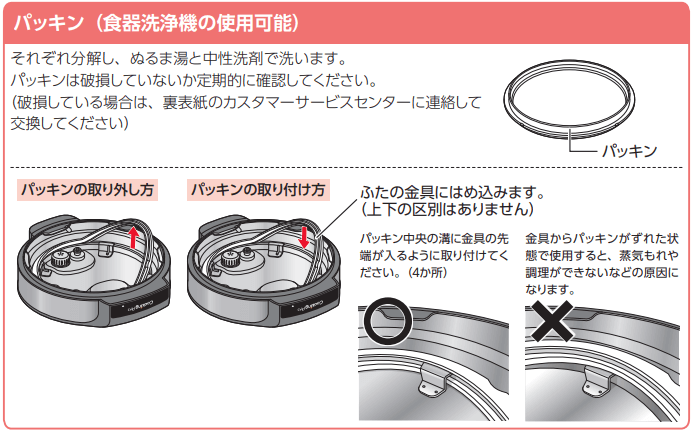 パッキン（食器洗浄機の使用可能）

それぞれ分解し、ぬるま湯と中性洗剤で洗います。
パッキンは破損していないか定期的に確認してください。
（破損している場合は、裏表紙のカスタマーサービスセンターに連絡して交換してください）

パッキン

パッキンの取り外し方

パッキンの取り付け方

ふたの金具にはめ込みます。
（上下の区別はありません）

パッキン中央の溝に金具の先端が入るように取り付けてください。（4か所）

金具からパッキンがずれた状態で使用すると、蒸気もれや調理ができないなどの原因になります。