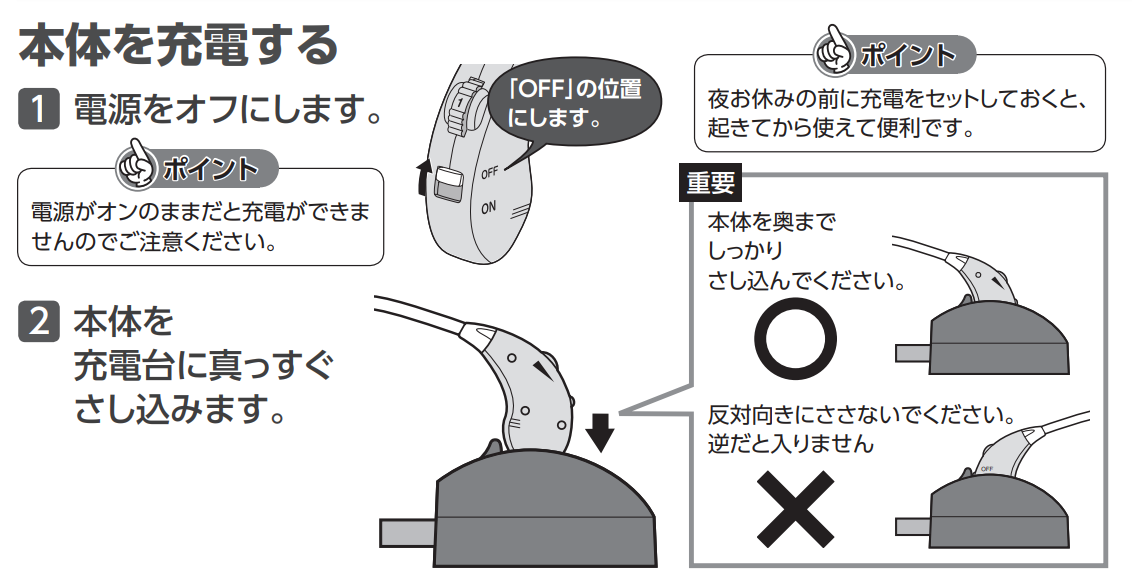 本体を充電する

1 電源をオフにします。

ポイント
電源がオンのままだと充電ができませんのでご注意ください。

「OFF」の位置にします。

OFF
ON

2 本体を充電台に真っすぐさし込みます。

ポイント
夜お休みの前に充電をセットしておくと、起きてから使えて便利です。

重要
本体を奥までしっかりさし込んでください。

反対向きにささないでください。逆だと入りません

OFF