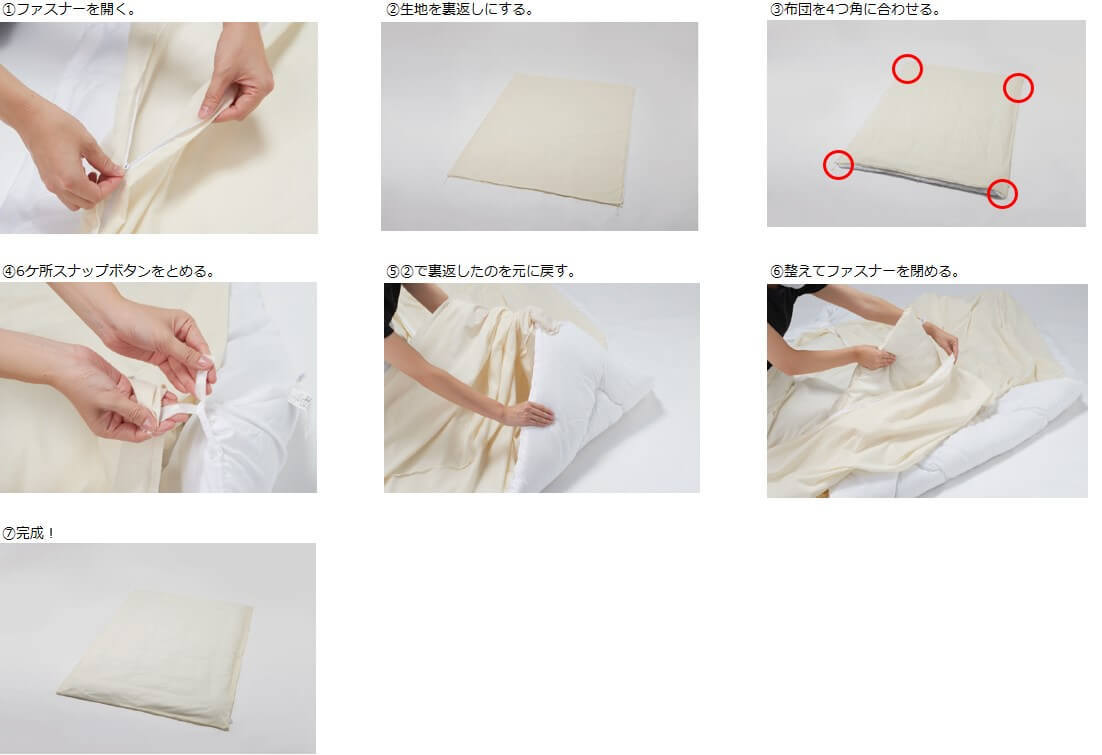 ①ファスナーを開く。

②生地を裏返しにする。

③布団を4つ角に合わせる。

④6ケ所スナップボタンをとめる。

⑤②で裏返したのを元に戻す。

⑥整えてファスナーを閉める。

⑦完成！