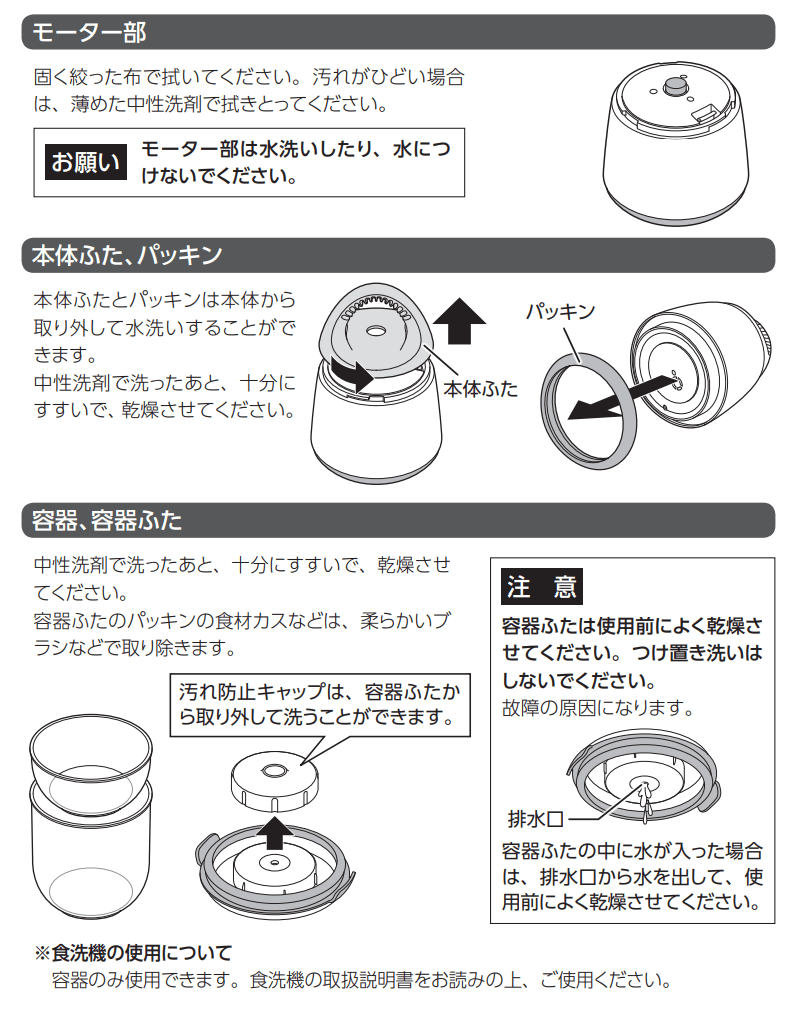 モーター部

固く絞った布で拭いてください。汚れがひどい場合は、薄めた中性洗剤で拭きとってください。

お願い　モーター部は水洗いしたり、水につけないでください。

本体ふた、パッキン

本体ふたとパッキンは本体から取り外して水洗いすることができます。
中性洗剤で洗ったあと、十分にすすいで、乾燥させてください。

本体ふた

パッキン

容器、容器ふた

中性洗剤で洗ったあと、十分にすすいで、乾燥させてください。
容器ふたのパッキンの食材カスなどは、柔らかいブラシなどで取り除きます。

汚れ防止キャップは、容器ふたから取り外して洗うことができます。

注　意
容器ふたは使用前によく乾燥させてください。つけ置き洗いはしないでください。
故障の原因になります。

排水口

容器ふたの中に水が入った場合は、排水口から水を出して、使用前によく乾燥させてください。

※食洗機の使用について
容器のみ使用できます。食洗機の取扱説明書をお読みの上、ご使用ください。