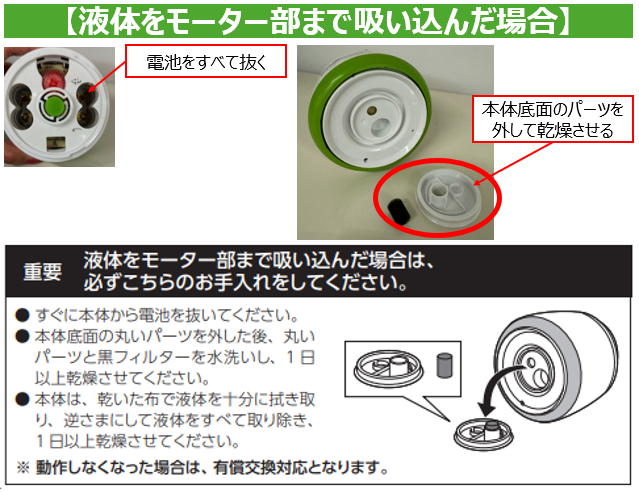 【液体をモーター部まで吸い込んだ場合】

電池をすべて抜く

本体底面のパーツを外して乾燥させる

重要　液体をモーター部まで吸い込んだ場合は、必ずこちらのお手入れをしてください。

● すぐに本体から電池を抜いてください。
● 本体底面の丸いパーツを外した後、丸いパーツと黒フィルターを水洗いし、１日以上乾燥させてください。
● 本体は、乾いた布で液体を十分に拭き取り、逆さまにして液体をすべて取り除き、１日以上乾燥させてください。
※ 動作しなくなった場合は、有償交換対応となります。