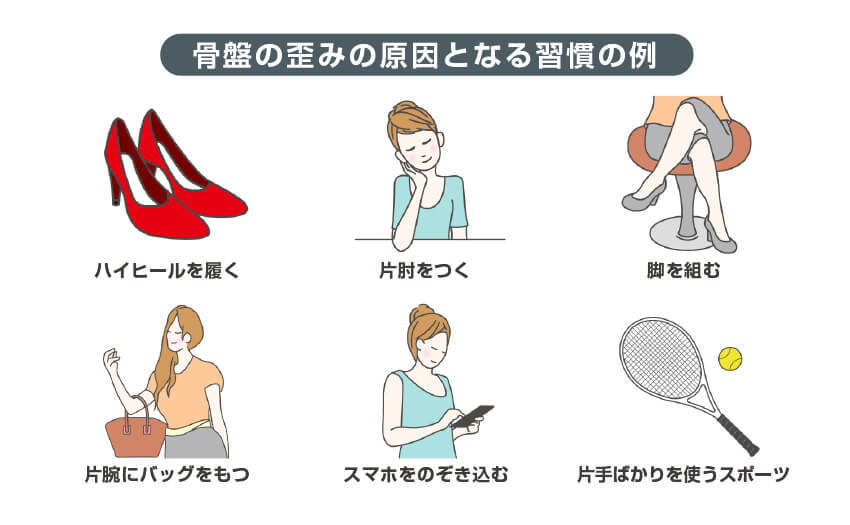 骨盤の歪みの原因となる習慣の例

ハイヒールを履く

片肘をつく

脚を組む

片腕にバッグをもつ

スマホをのぞき込む

片手ばかりを使うスポーツ