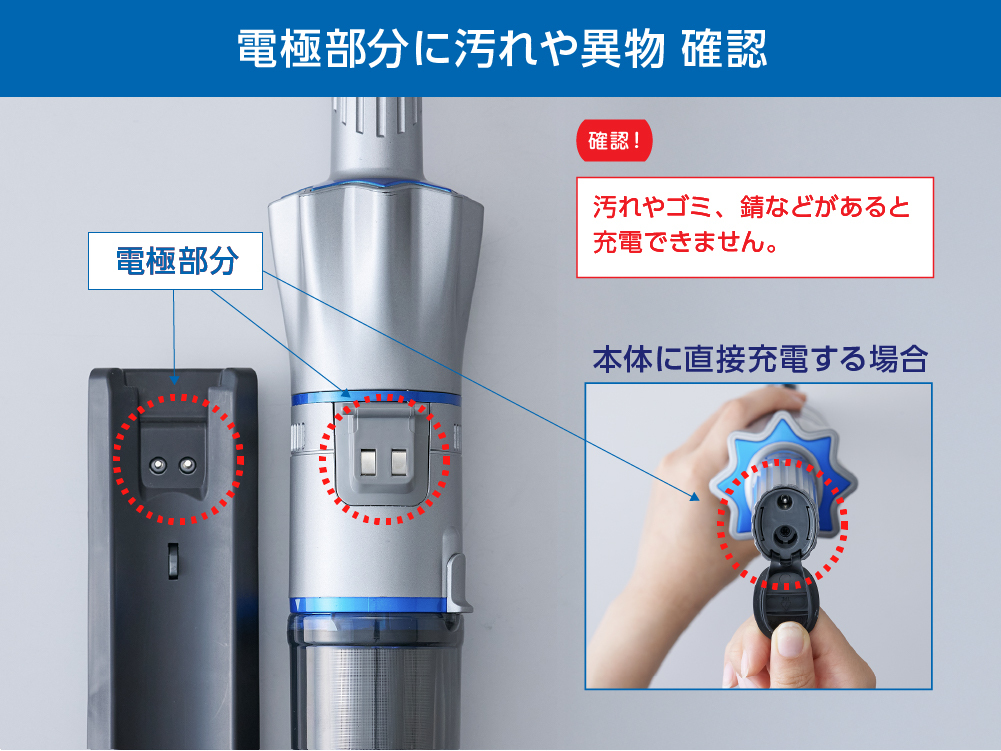 電極部分に汚れや異物 確認

確認！

汚れやゴミ、錆などがあると充電できません。

電極部分

本体に直接充電する場合