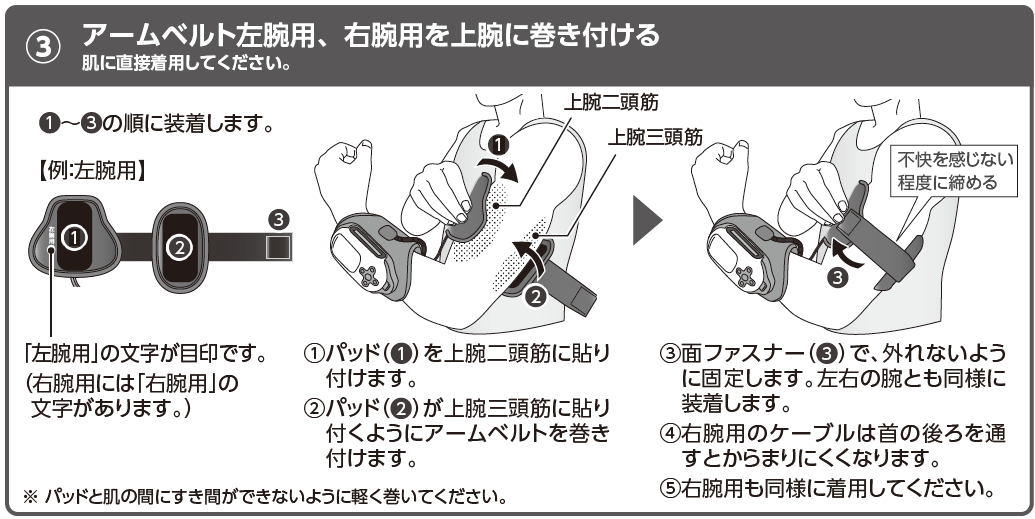 ③ アームベルト左腕用、右腕用を上腕に巻き付ける
肌に直接着用してください。

❶～❸の順に装着します。

【例:左腕用】

左腕用

①

②

❸

「左腕用」の文字が目印です。
(右腕用には「右腕用」の文字があります。)

上腕二頭筋

上腕三頭筋

❶

❷

①パッド(❶)を上腕二頭筋に貼り付けます。
②パッド(❷)が上腕三頭筋に貼り付くようにアームベルトを巻き付けます。

不快を感じない程度に締める

❸

③面ファスナー(❸)で、外れないように固定します。左右の腕とも同様に装着します。
④右腕用のケーブルは首の後ろを通すとからまりにくくなります。
⑤右腕用も同様に着用してください。

※ パッドと肌の間にすき間ができないように軽く巻いてください。