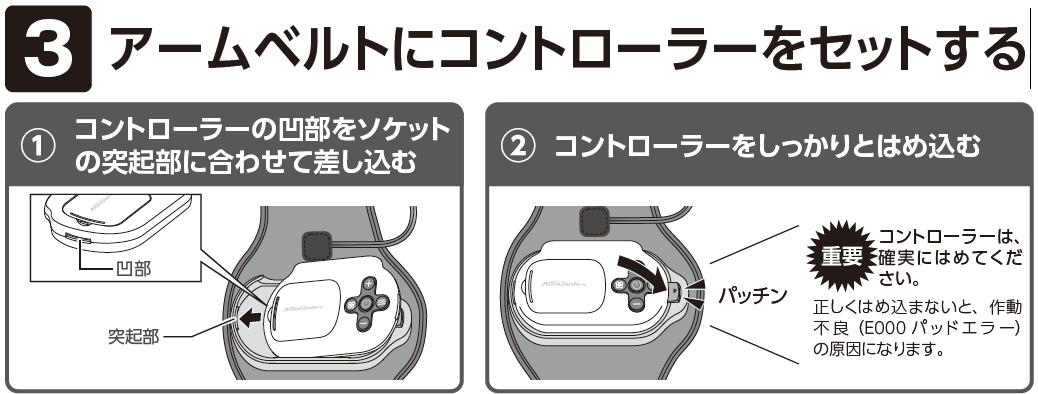 3 アームベルトにコントローラーをセットする

① コントローラーの凹部をソケットの突起部に合わせて差し込む

凹部

突起部

② コントローラーをしっかりとはめ込む

パッチン

重要 コントローラーは、確実にはめてください。

正しくはめ込まないと、作動不良（E000 パッドエラー）の原因になります。