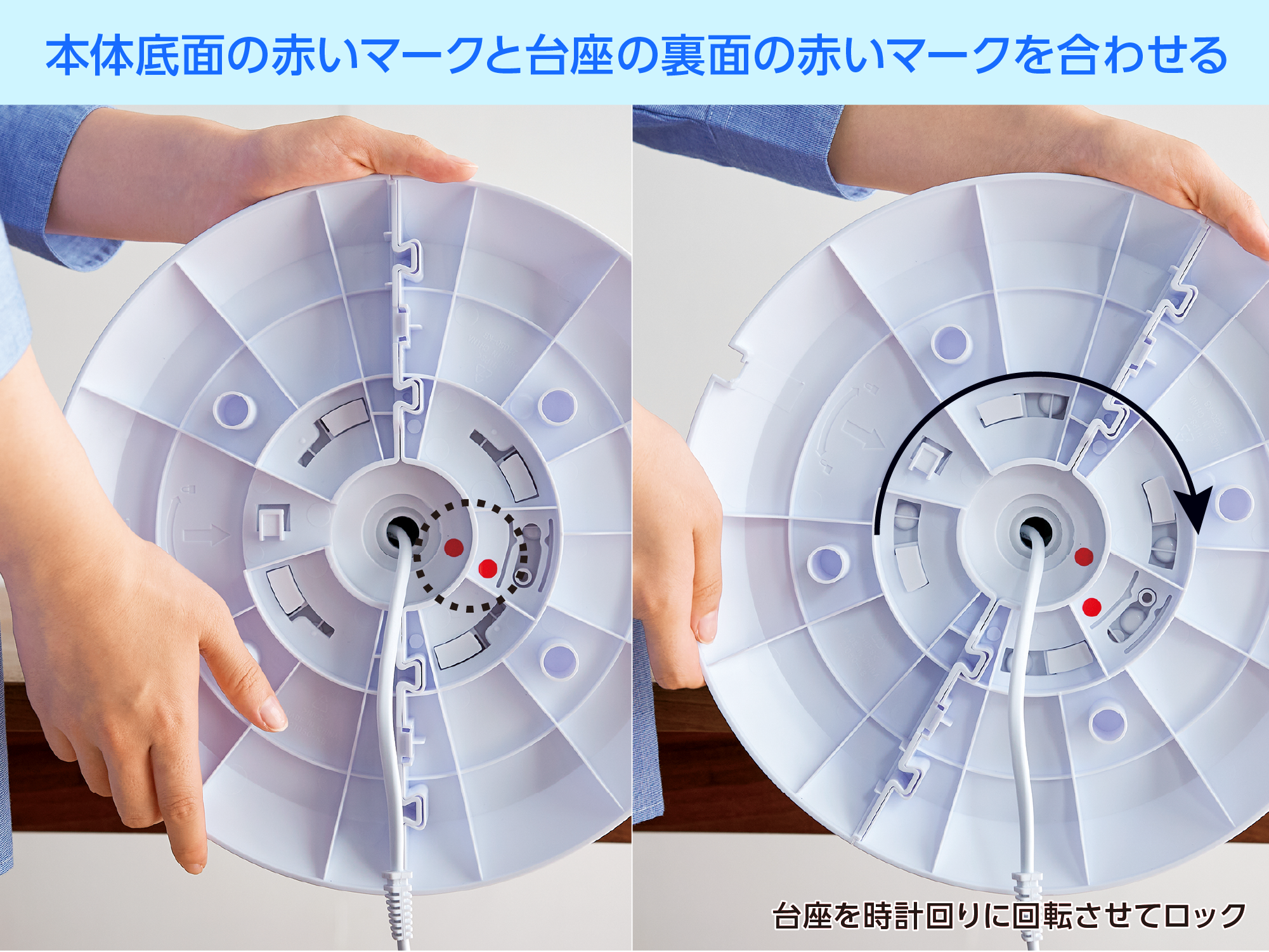 本体底面の赤いマークと台座の裏面の赤いマークを合わせる

台座を時計回りに回転させてロック