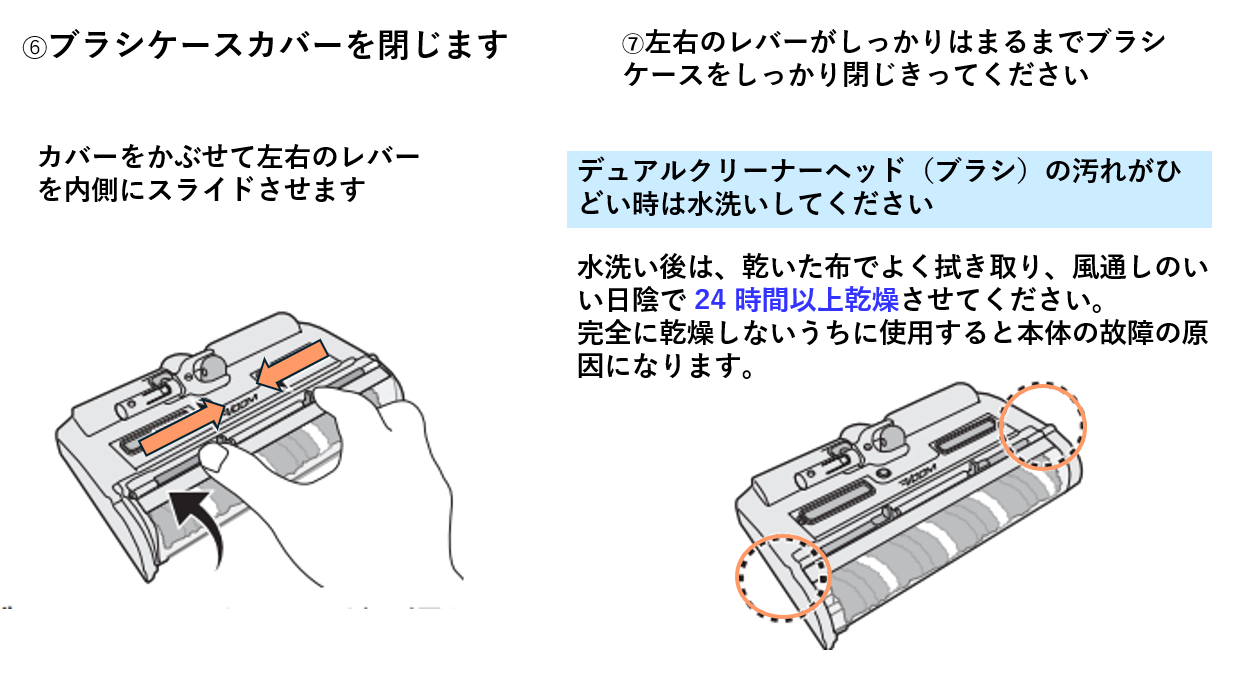 ⑥ブラシケースカバーを閉じます

カバーをかぶせて左右のレバーを内側にスライドさせます

⑦左右のレバーがしっかりはまるまでブラシケースをしっかり閉じきってください

デュアルクリーナーヘッド（ブラシ）の汚れがひどい時は水洗いしてください

水洗い後は、乾いた布でよく拭き取り、風通しのいい日陰で 24 時間以上乾燥させてください。
完全に乾燥しないうちに使用すると本体の故障の原因になります。