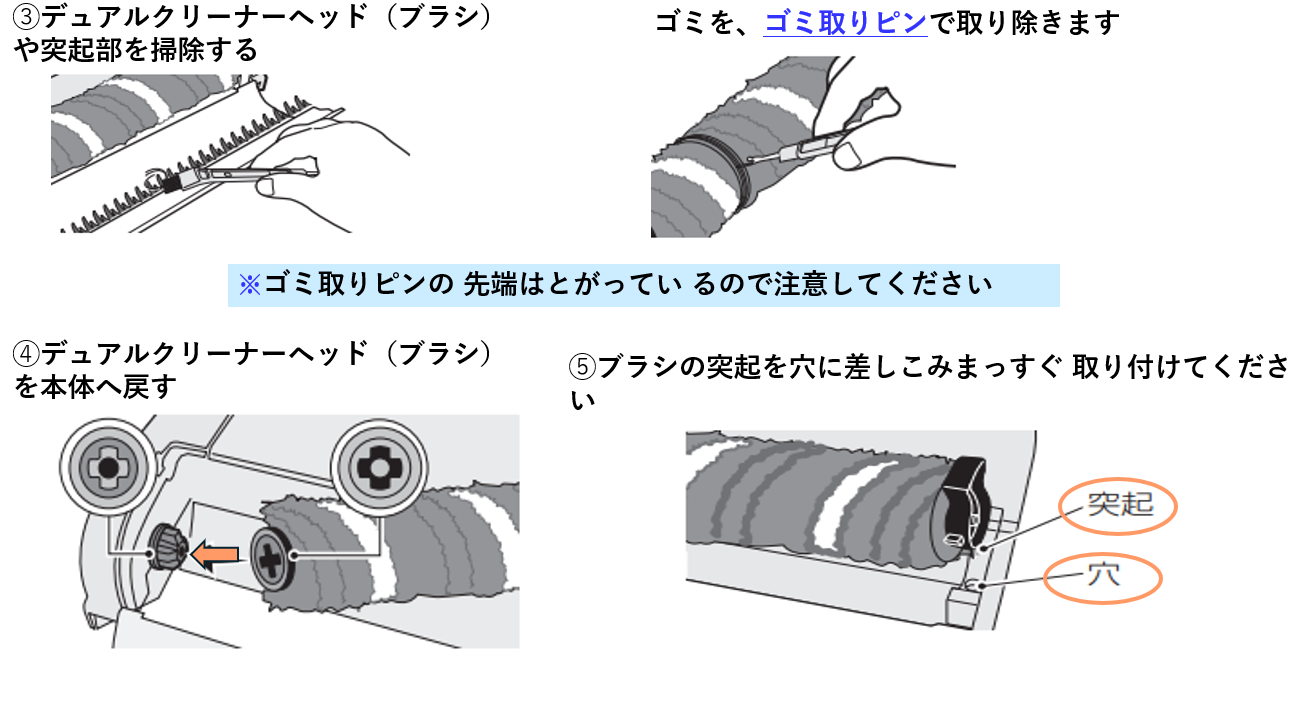 ③デュアルクリーナーヘッド（ブラシ）や突起部を掃除する

ゴミを、ゴミ取りピンで取り除きます

※ゴミ取りピンの 先端はとがってい るので注意してください

④デュアルクリーナーヘッド（ブラシ）を本体へ戻す

⑤ブラシの突起を穴に差しこみまっすぐ 取り付けてください

突起

穴