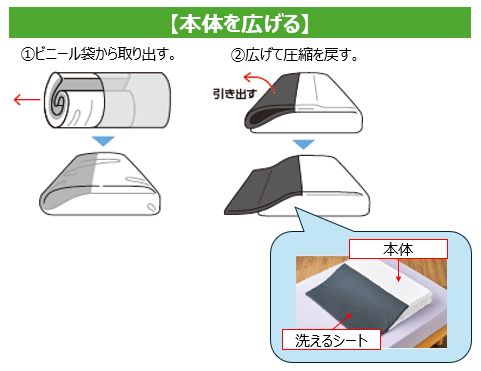 【本体を広げる】

①ビニール袋から取り出す。

②広げて圧縮を戻す。

引き出す

本体

洗えるシート