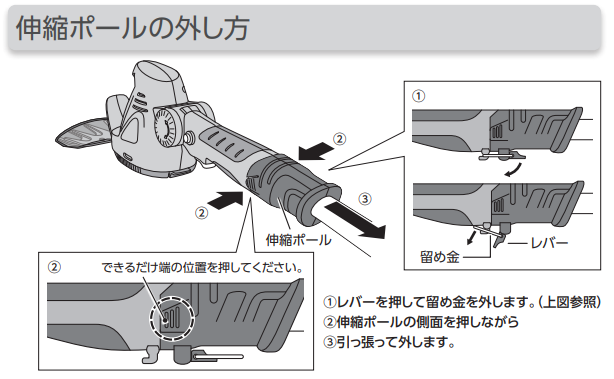 伸縮ポールの外し方

②

②

③

伸縮ポール

①

レバー

留め金

②

できるだけ端の位置を押してください。

①レバーを押して留め金を外します。(上図参照)
②伸縮ポールの側面を押しながら
③引っ張って外します。