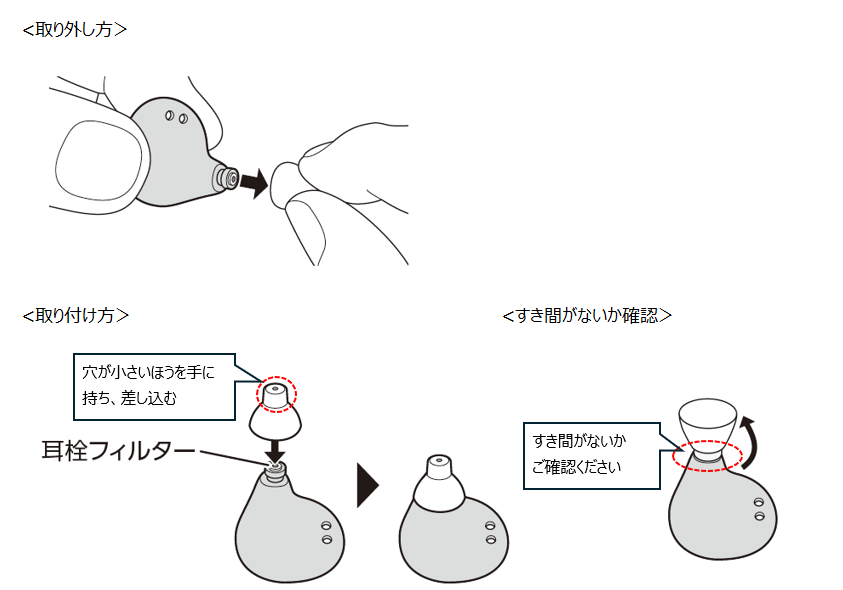 <取り外し方>

<取り付け方>

穴が小さいほうを手に持ち、差し込む

耳栓フィルター

<すき間がないか確認>

すき間がないかご確認ください