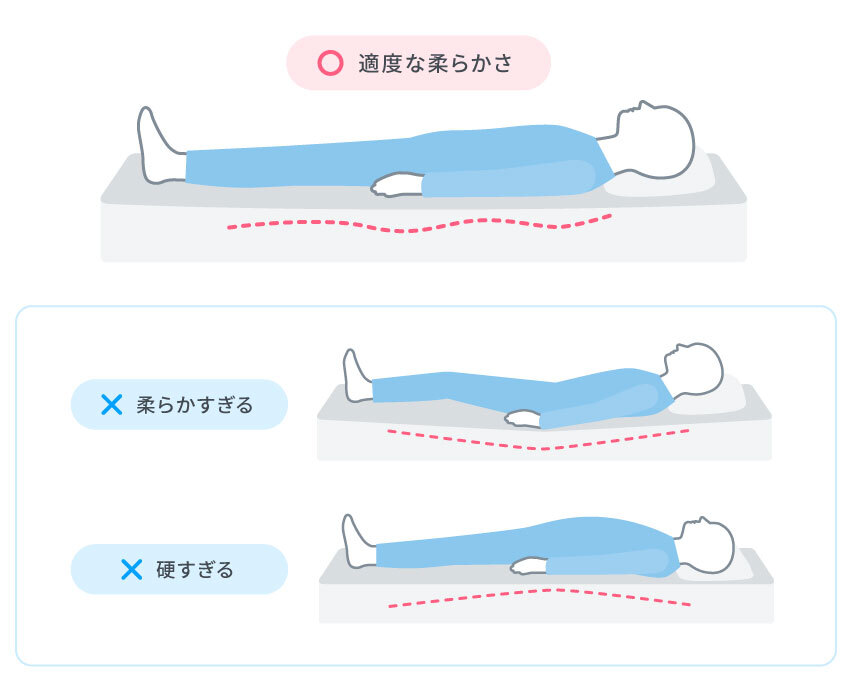 ○ 適度な柔らかさ

× 柔らかすぎる

× 硬すぎる