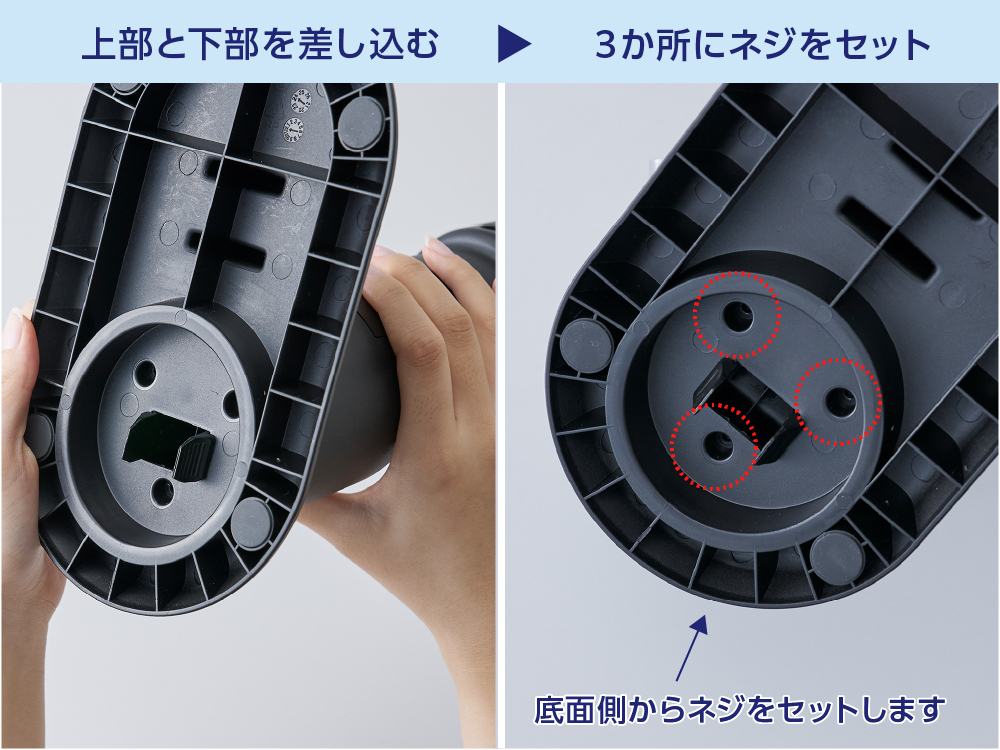 上部と下部を差し込む ▶ 3か所にネジをセット

底面側からネジをセットします